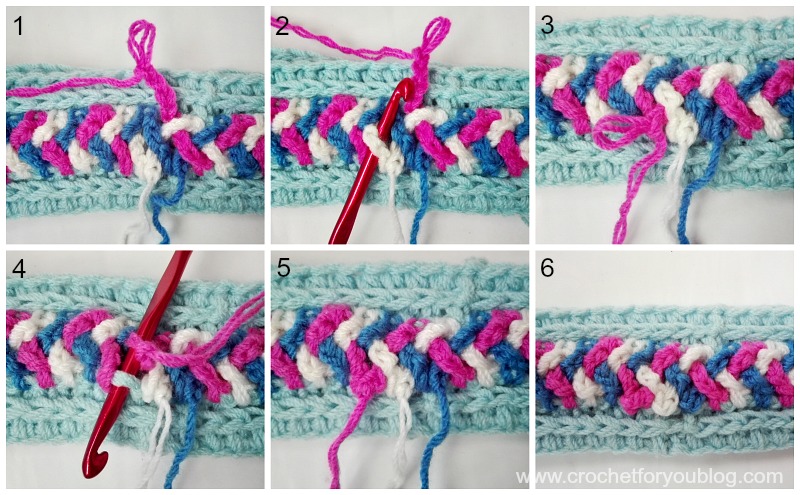 1

2

3

4

5

6

www.crochetforyoublog.com