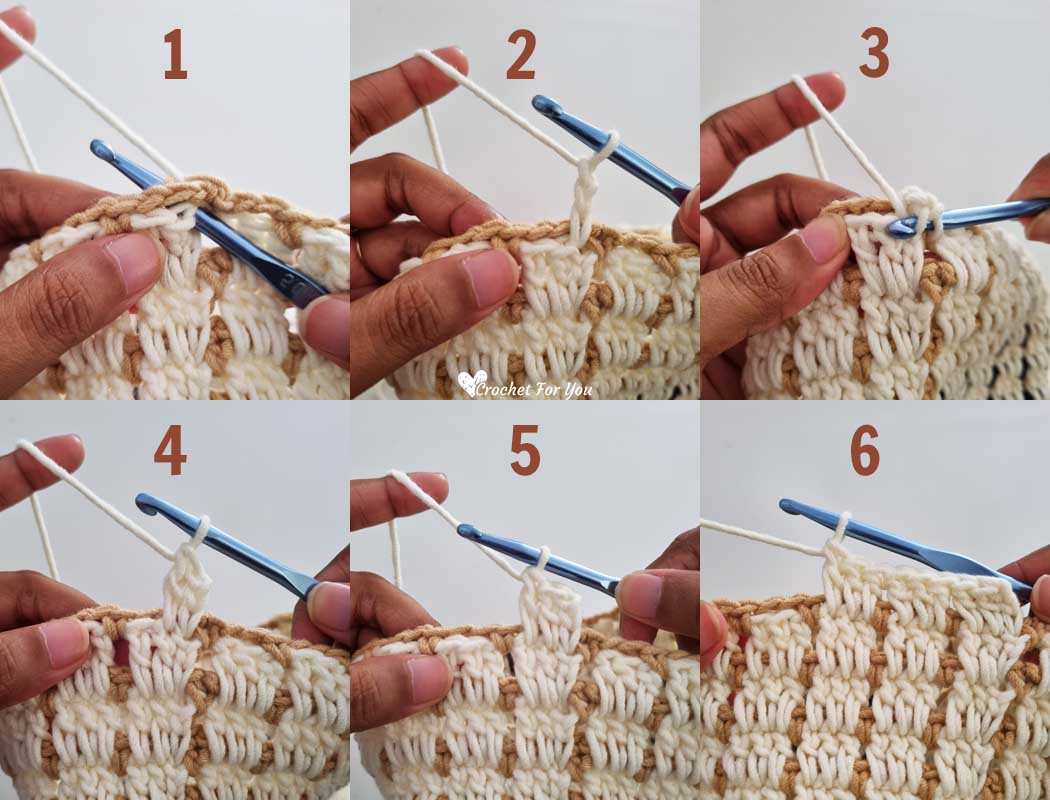 1

2

3

Crochet For You

4

5

6