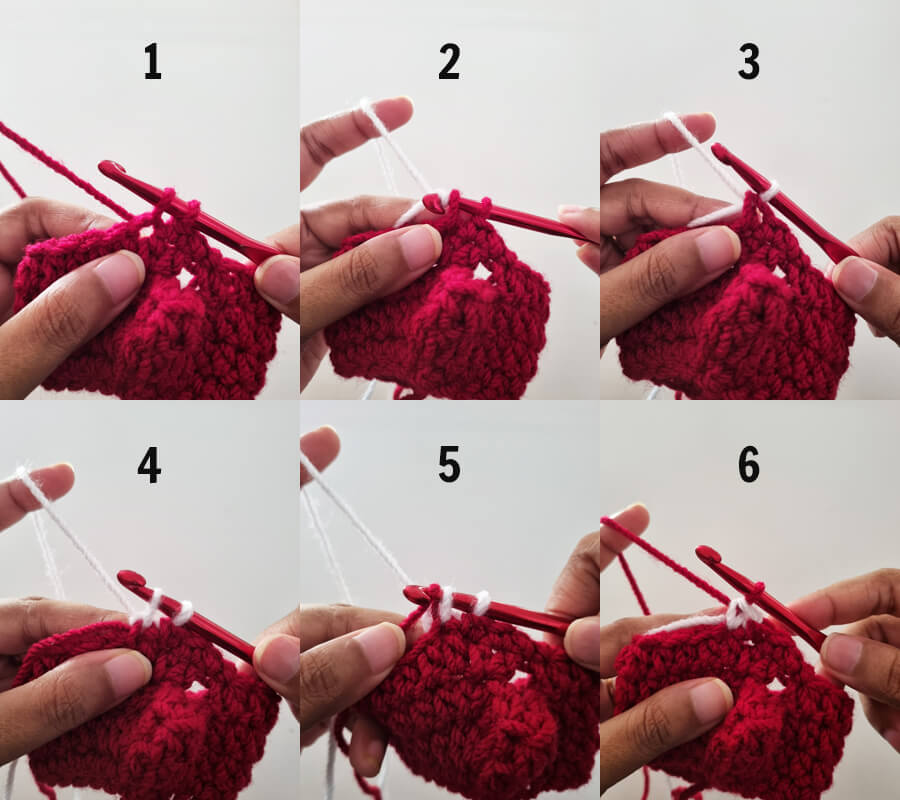 1

2

3

4

5

6